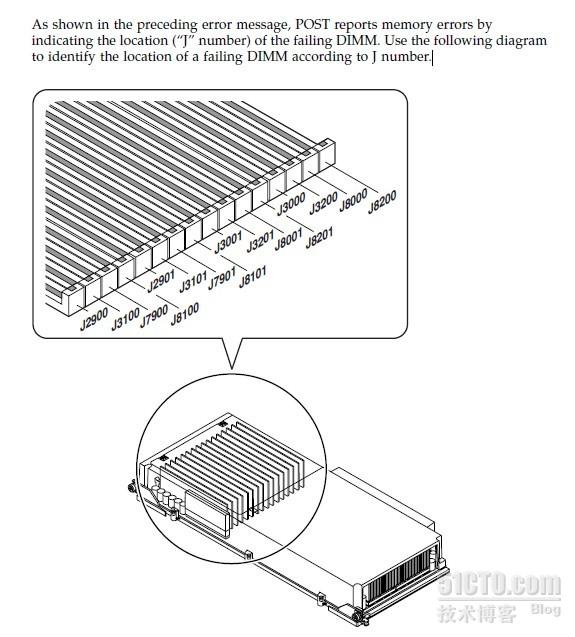 As shown in the preceding error message, POST reports memory errors by indicating the location ("J" number) of the failing DIMM. Use the following diagram to identify the location of a failing DIMM according to J number.

J3000
J3200
J8000
J8200
J3001
J3201
J8001
J8201
J2901
J3101
J7901
J8101
J2900
J3100
J7900
J8100

51CTO.com
技术博客 Blog