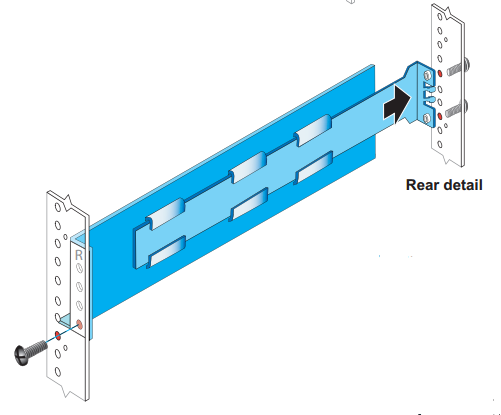 Rear detail

R